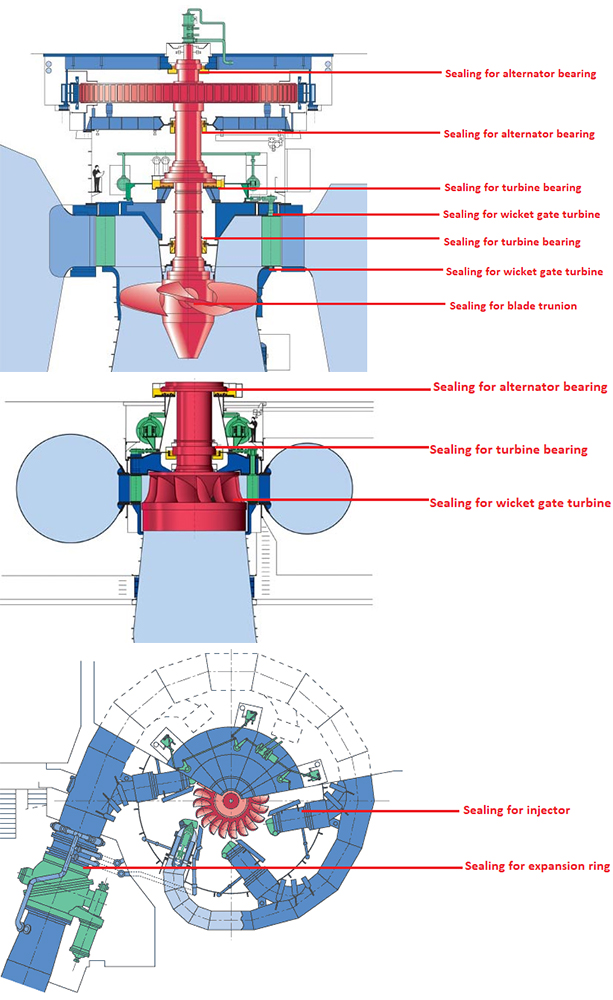 Sealing for alternator bearing
Sealing for alternator bearing
Sealing for turbine bearing
Sealing for wicket gate turbine
Sealing for turbine bearing
Sealing for wicket gate turbine
Sealing for blade trunion

Sealing for alternator bearing
Sealing for turbine bearing
Sealing for wicket gate turbine

Sealing for injector
Sealing for expansion ring